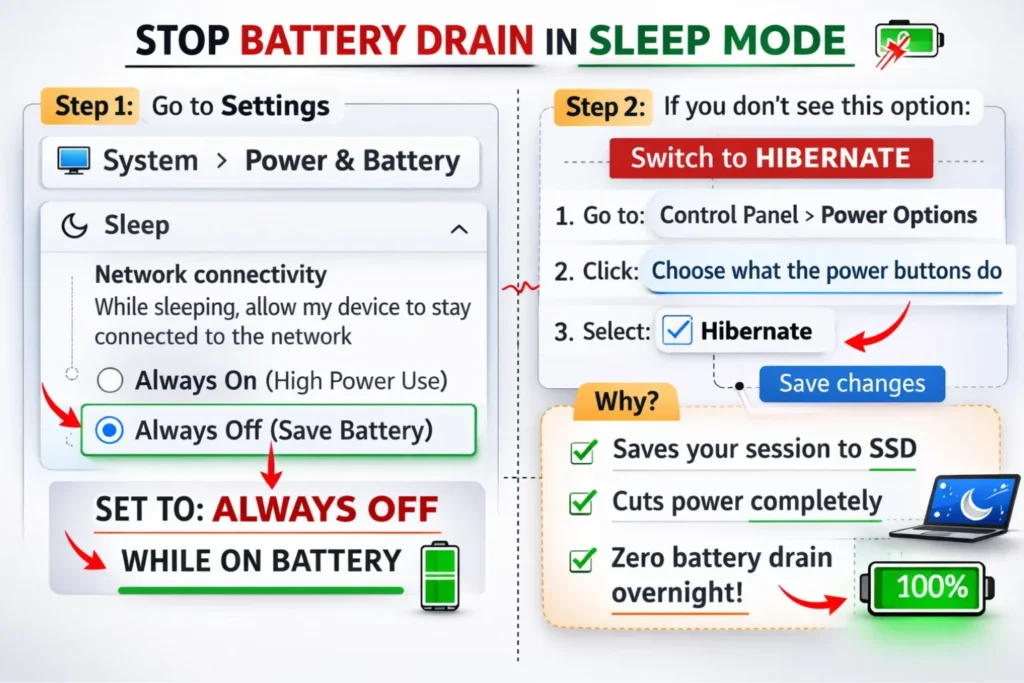 STOP BATTERY DRAIN IN SLEEP MODE

Step 1: Go to Settings

System > Power & Battery

Sleep

Network connectivity
While sleeping, allow my device to stay connected to the network

Always On (High Power Use)

Always Off (Save Battery)

SET TO: ALWAYS OFF
WHILE ON BATTERY

Step 2: If you don't see this option:

Switch to HIBERNATE

1. Go to: Control Panel > Power Options

2. Click: Choose what the power buttons do

3. Select: Hibernate

Save changes

Why?

Saves your session to SSD

Cuts power completely

Zero battery drain overnight!

100%